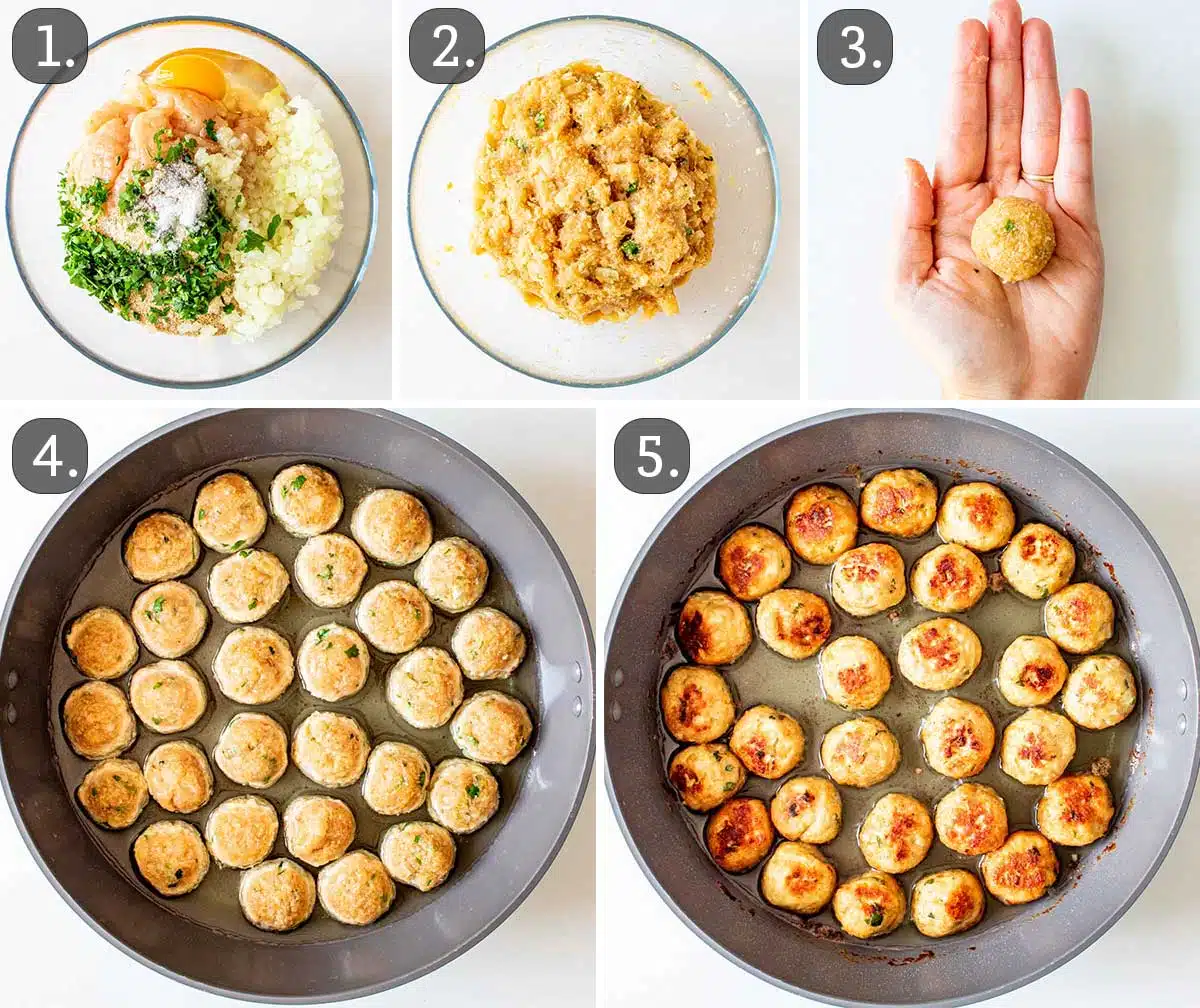 1.
2.
3.
4.
5.